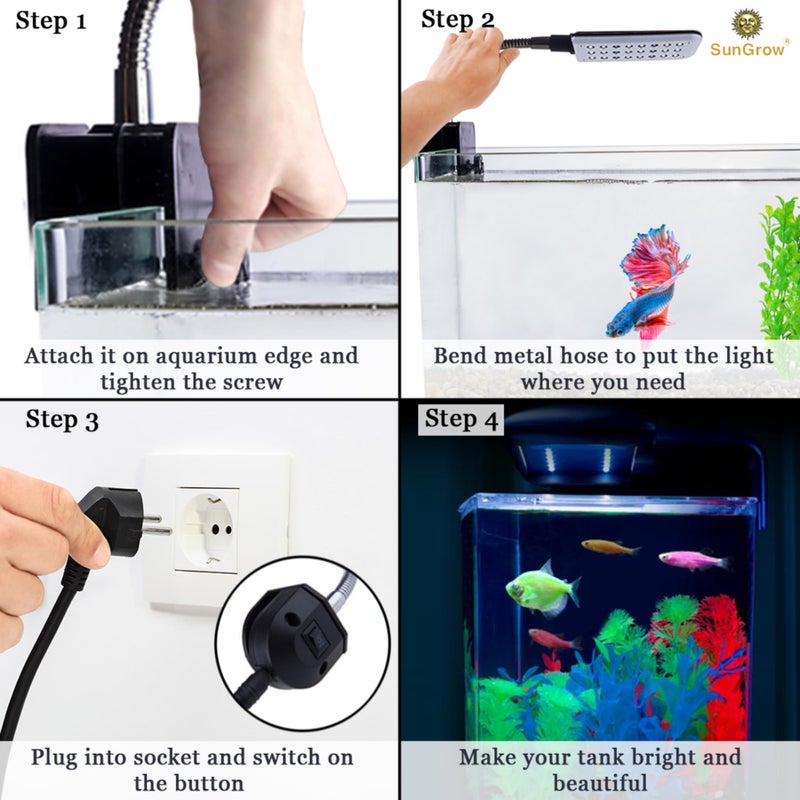 Step 1

Attach it on aquarium edge and tighten the screw

Step 2

SunGrow®

Bend metal hose to put the light where you need

Step 3

Plug into socket and switch on the button

Step 4

Make your tank bright and beautiful